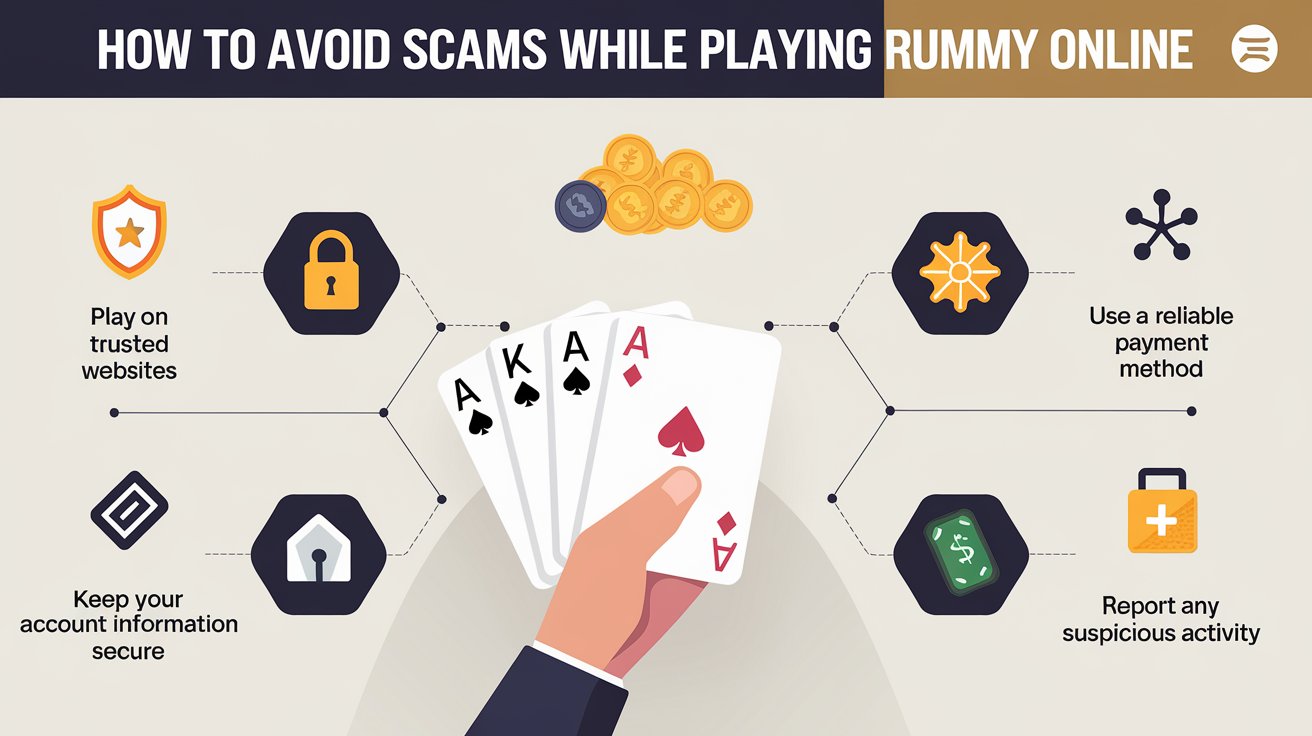 HOW TO AVOID SCAMS WHILE PLAYING RUMMY ONLINE

Play on trusted websites

Keep your account information secure

A
K
A
A
A

Use a reliable payment method

Report any suspicious activity